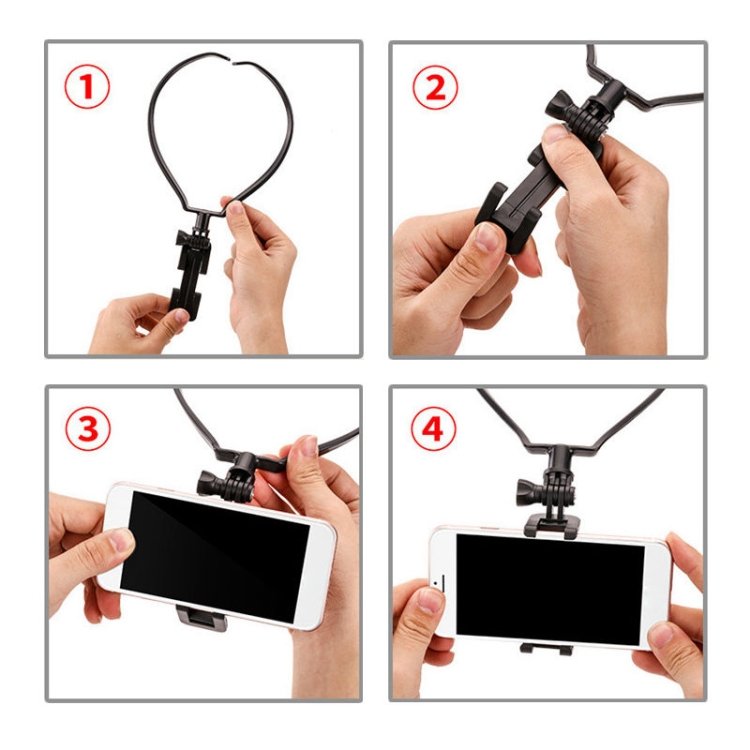 1

2

3

4